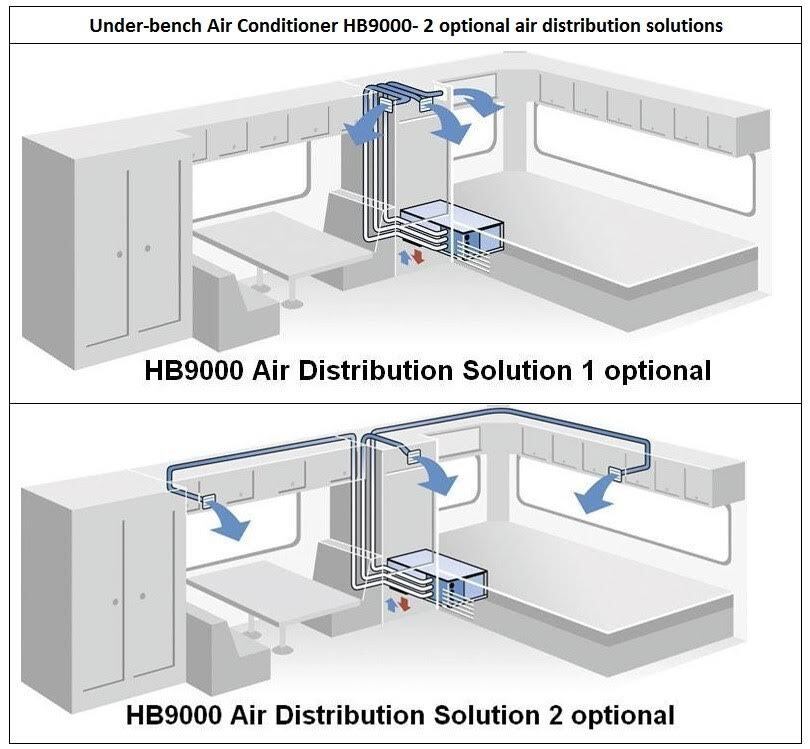 Under-bench Air Conditioner HB9000- 2 optional air distribution solutions

HB9000 Air Distribution Solution 1 optional

HB9000 Air Distribution Solution 2 optional